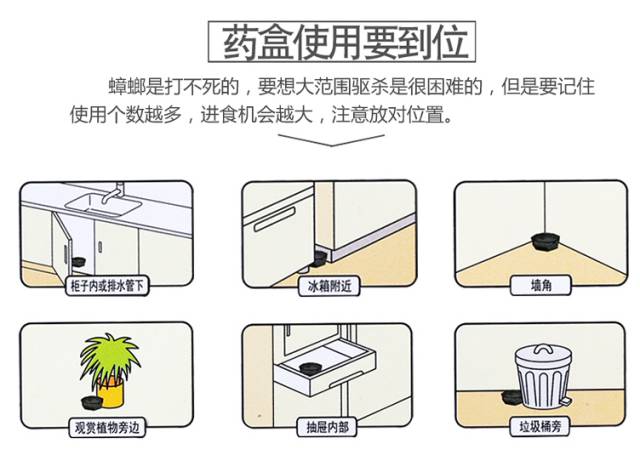 药盒使用要到位

蟑螂是打不死的，要想大范围驱杀是很困难的，但是要记住使用个数越多，进食机会越大，注意放对位置。

柜子内或排水管下

冰箱附近

墙角

观赏植物旁边

抽屉内部

垃圾桶旁